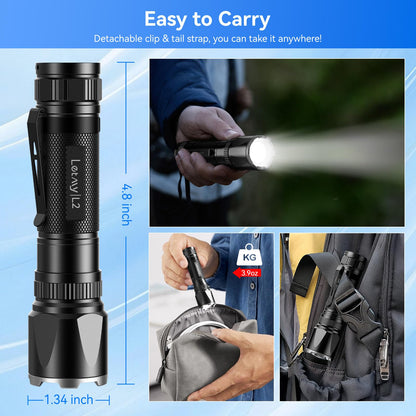 Easy to Carry

Detachable clip & tail strap, you can take it anywhere!

Letmy | L2

4.8 inch

1.34 inch

KG

3.9oz