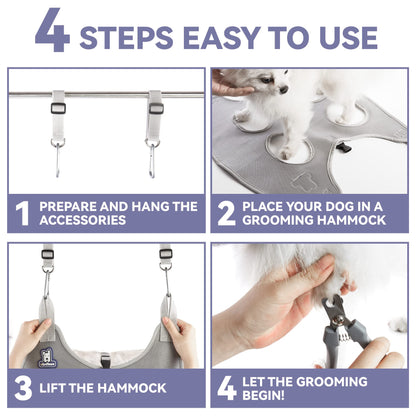 4 STEPS EASY TO USE

1 PREPARE AND HANG THE ACCESSORIES

2 PLACE YOUR DOG IN A GROOMING HAMMOCK

3 LIFT THE HAMMOCK

4 LET THE GROOMING BEGIN!