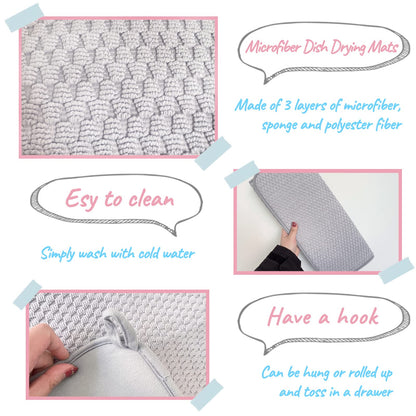 Microfiber Dish Drying Mats

Made of 3 layers of microfiber, sponge and polyester fiber

Esy to clean

Simply wash with cold water

Have a hook

Can be hung or rolled up and toss in a drawer