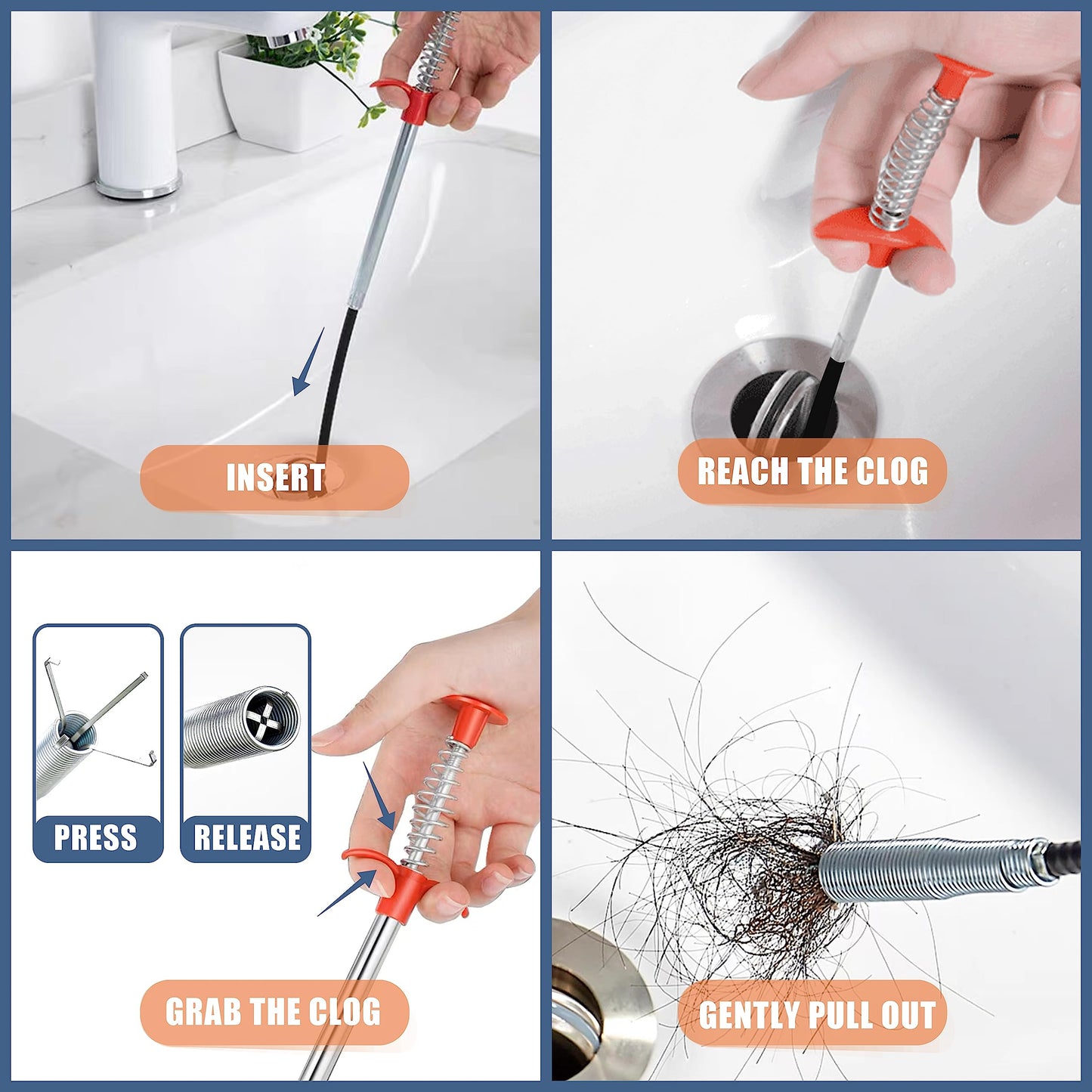 INSERT

REACH THE CLOG

PRESS

RELEASE

GRAB THE CLOG

GENTLY PULL OUT