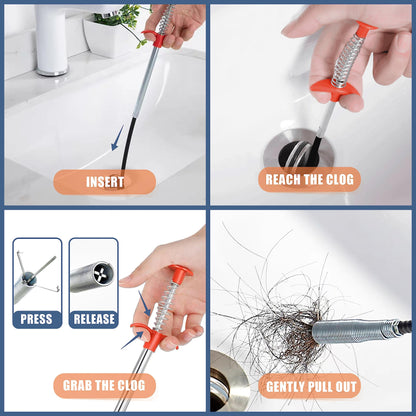 INSERT

REACH THE CLOG

PRESS

RELEASE

GRAB THE CLOG

GENTLY PULL OUT