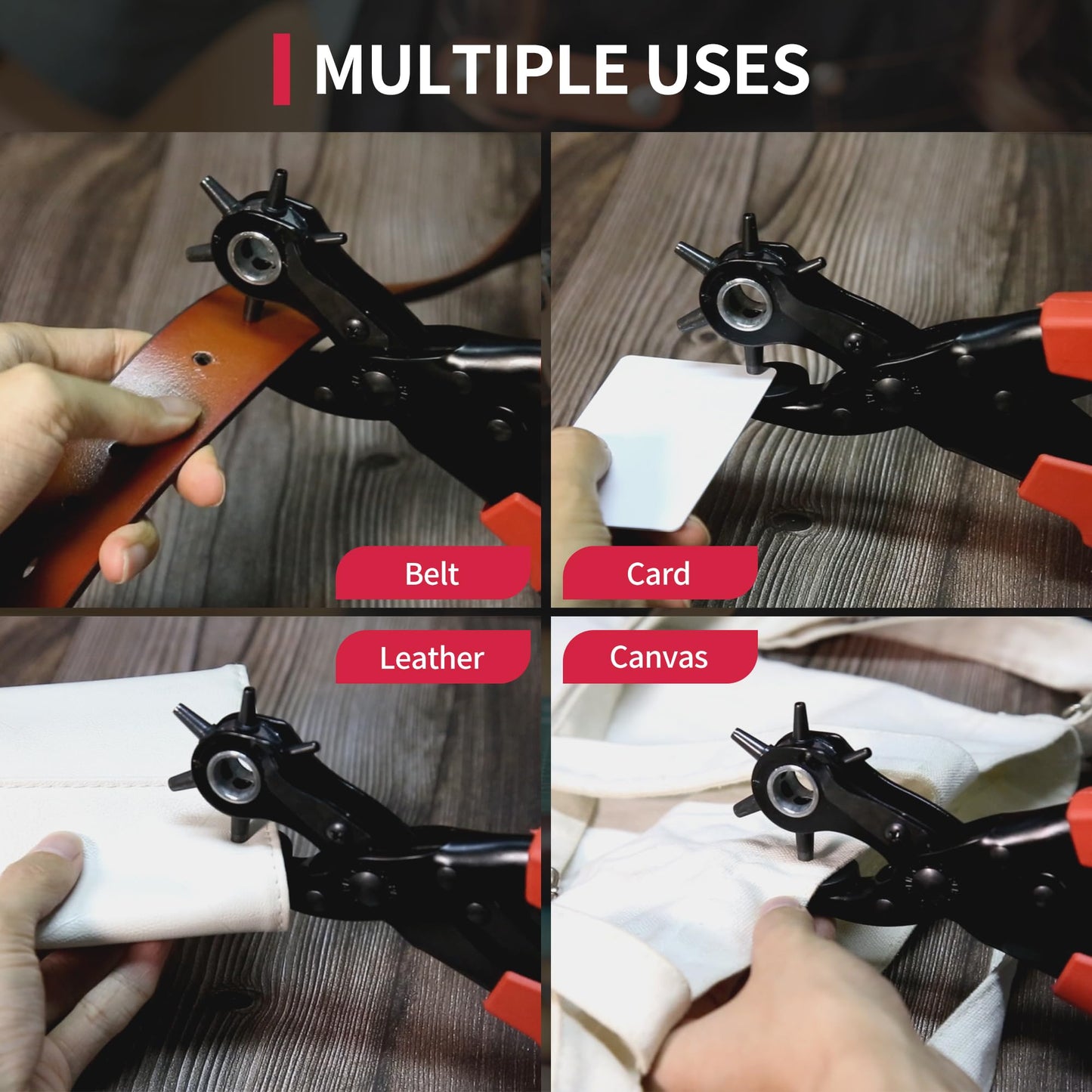 MULTIPLE USES

Belt

Card

Leather

Canvas