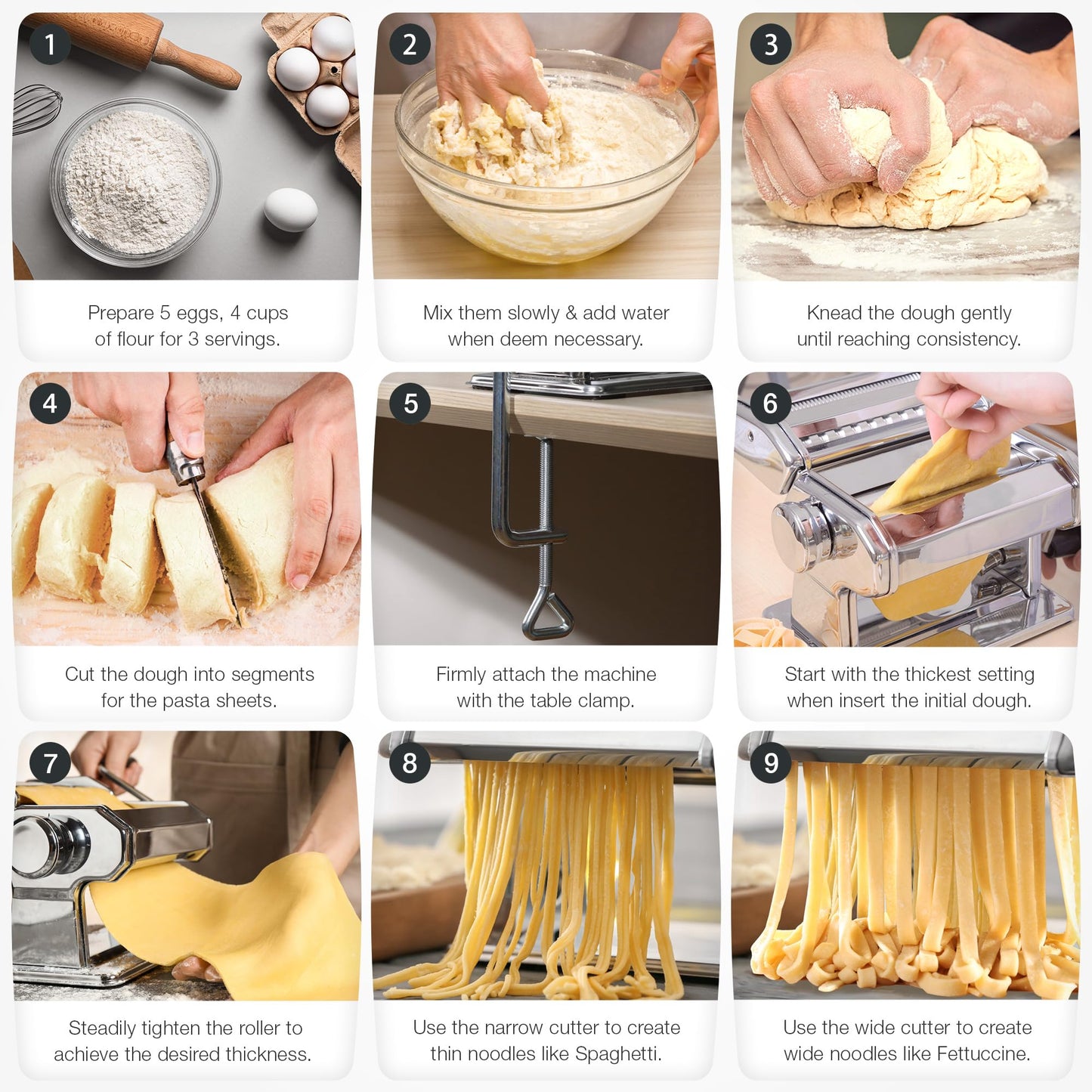 1

Prepare 5 eggs, 4 cups of flour for 3 servings.

2

Mix them slowly & add water when deem necessary.

3

Knead the dough gently until reaching consistency.

4

Cut the dough into segments for the pasta sheets.

5

Firmly attach the machine with the table clamp.

6

Start with the thickest setting when insert the initial dough.

7

Steadily tighten the roller to achieve the desired thickness.

8

Use the narrow cutter to create thin noodles like Spaghetti.

9

Use the wide cutter to create wide noodles like Fettuccine.