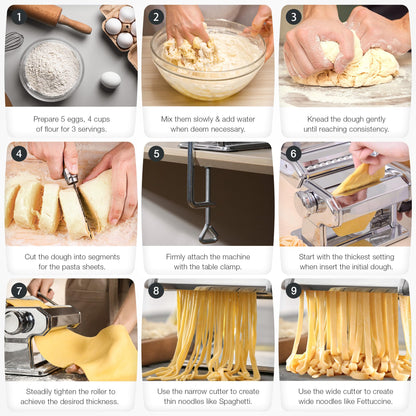 1
Prepare 5 eggs, 4 cups of flour for 3 servings.

2
Mix them slowly & add water when deem necessary.

3
Knead the dough gently until reaching consistency.

4
Cut the dough into segments for the pasta sheets.

5
Firmly attach the machine with the table clamp.

6
Start with the thickest setting when insert the initial dough.

7
Steadily tighten the roller to achieve the desired thickness.

8
Use the narrow cutter to create thin noodles like Spaghetti.

9
Use the wide cutter to create wide noodles like Fettuccine.