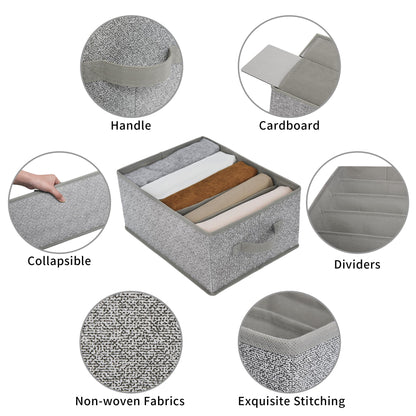 Handle

Cardboard

Collapsible

Dividers

Non-woven Fabrics

Exquisite Stitching