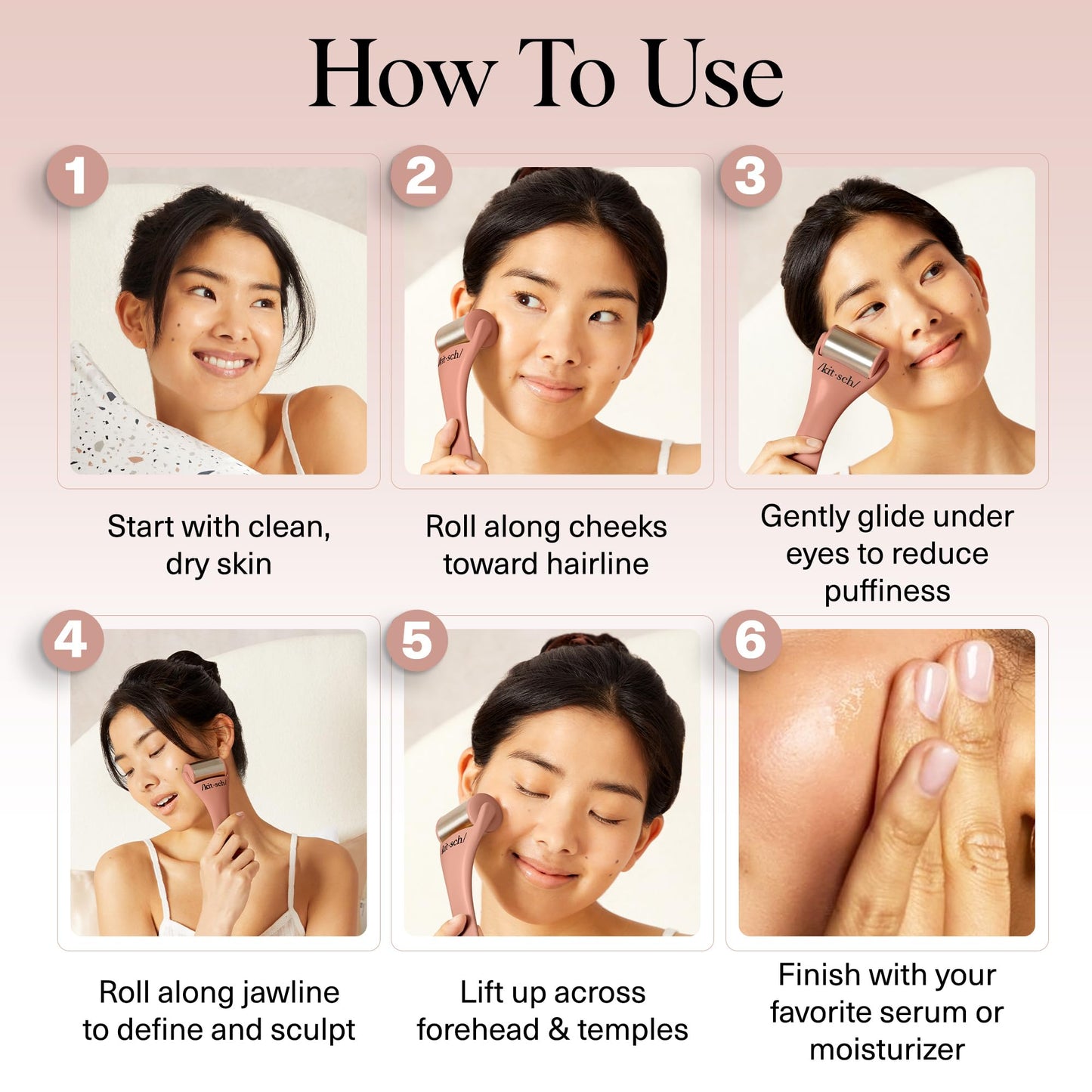 How To Use

1

Start with clean, dry skin

2

/kit·sch/

Roll along cheeks toward hairline

3

/kit·sch/

Gently glide under eyes to reduce puffiness

4

/kit·sch/

Roll along jawline to define and sculpt

5

/kit·sch/

Lift up across forehead & temples

6

Finish with your favorite serum or moisturizer