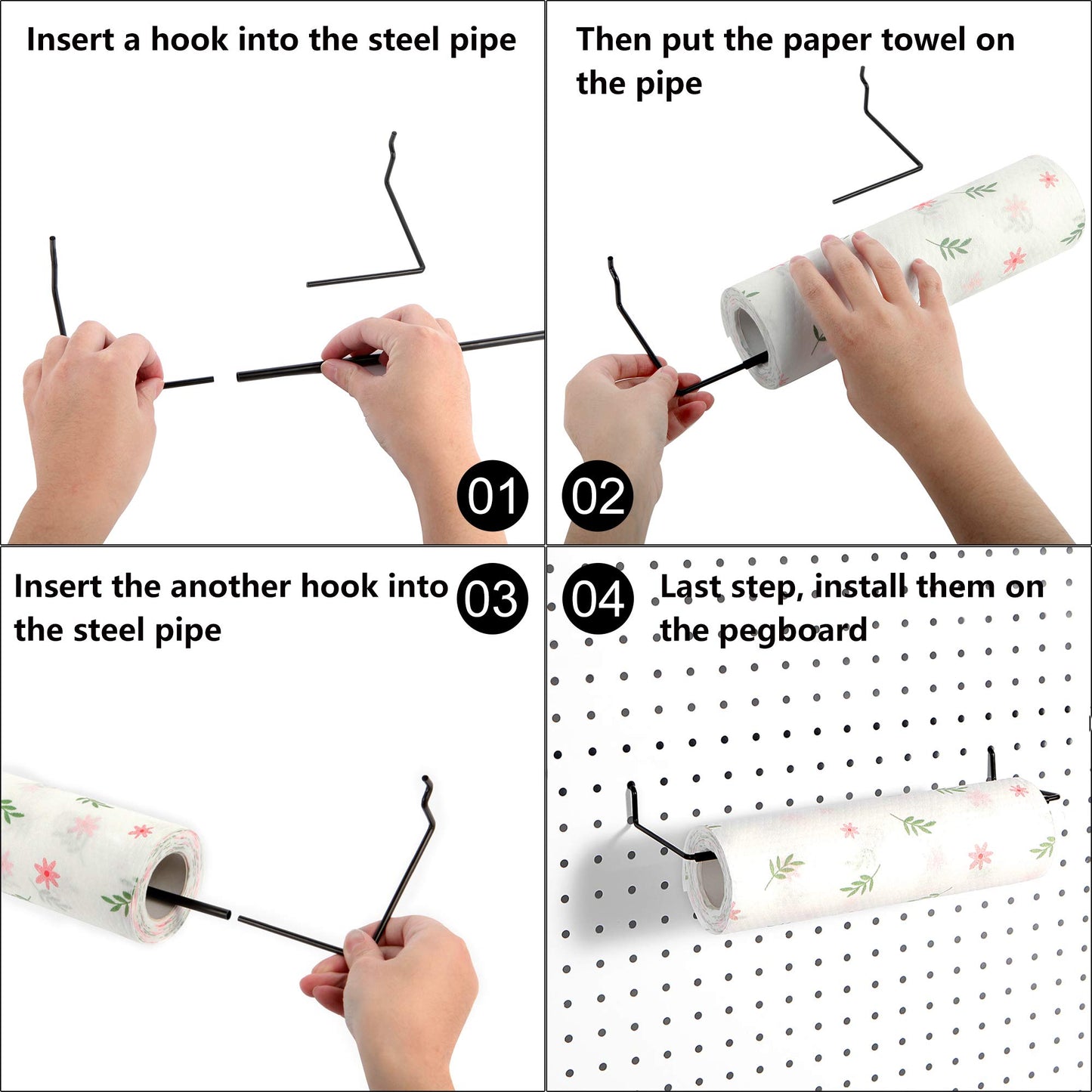 Insert a hook into the steel pipe

01

Then put the paper towel on the pipe

02

Insert the another hook into the steel pipe

03

04

Last step, install them on the pegboard