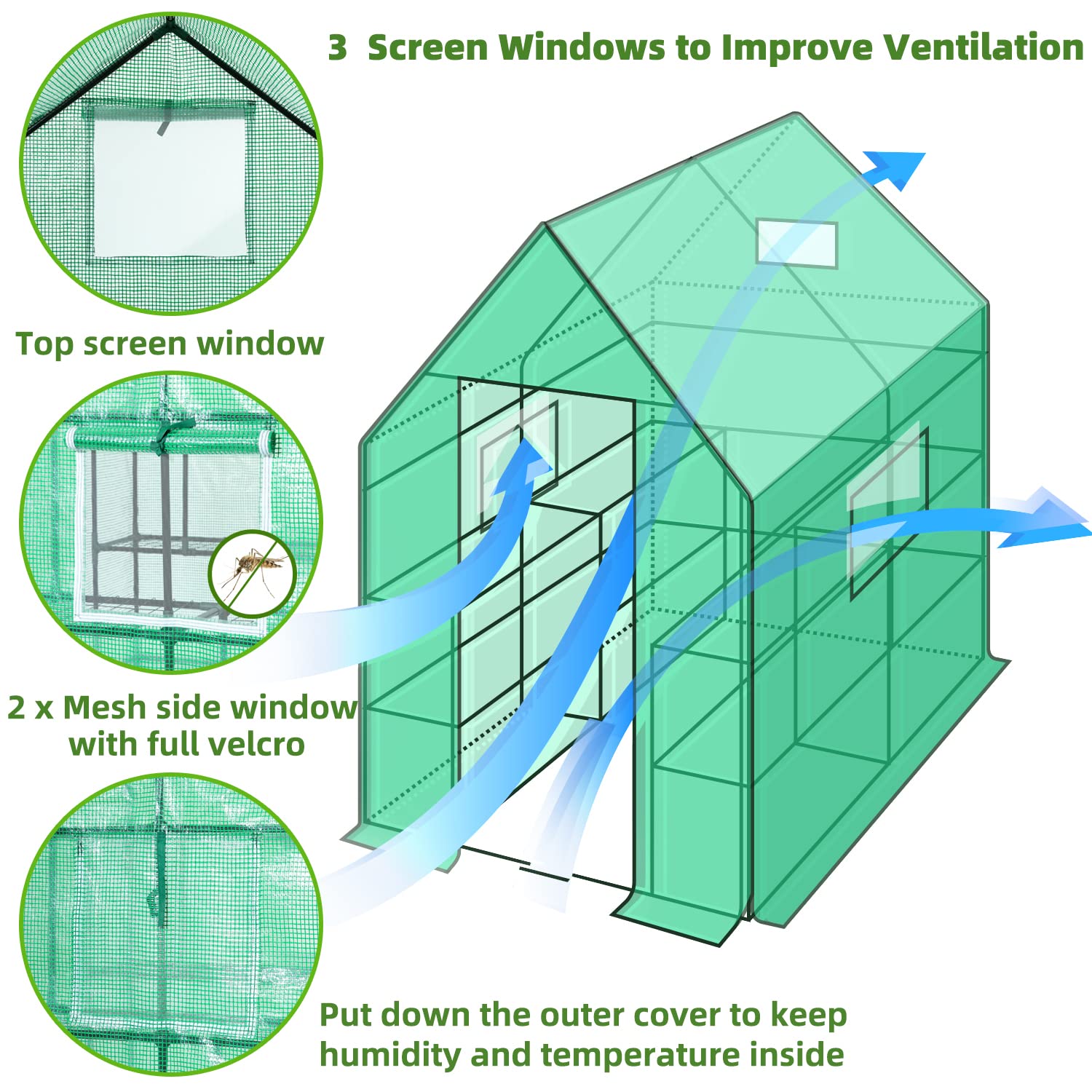 3 Screen Windows to Improve Ventilation

Top screen window

2 x Mesh side window with full velcro

Put down the outer cover to keep humidity and temperature inside