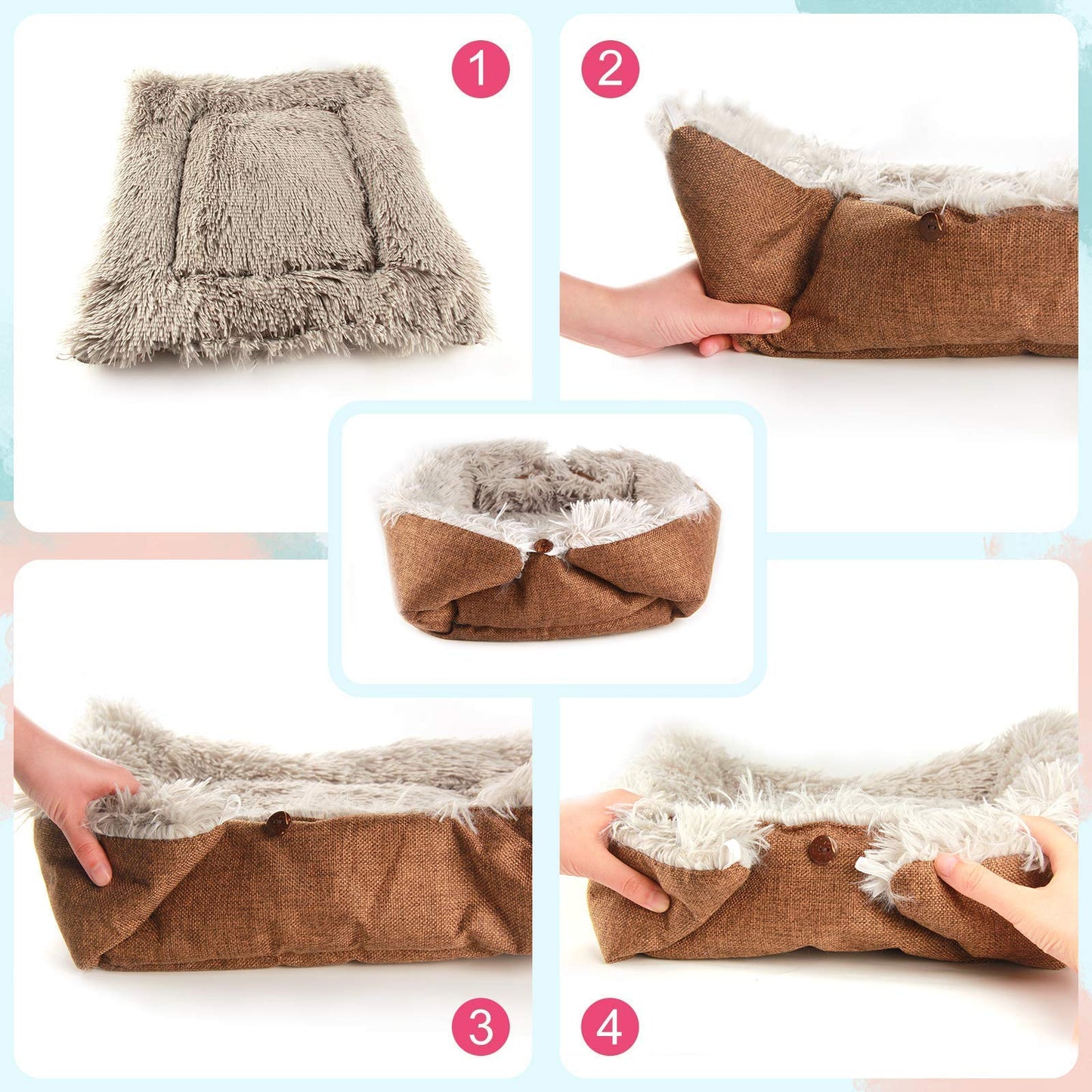 1

2

3

4