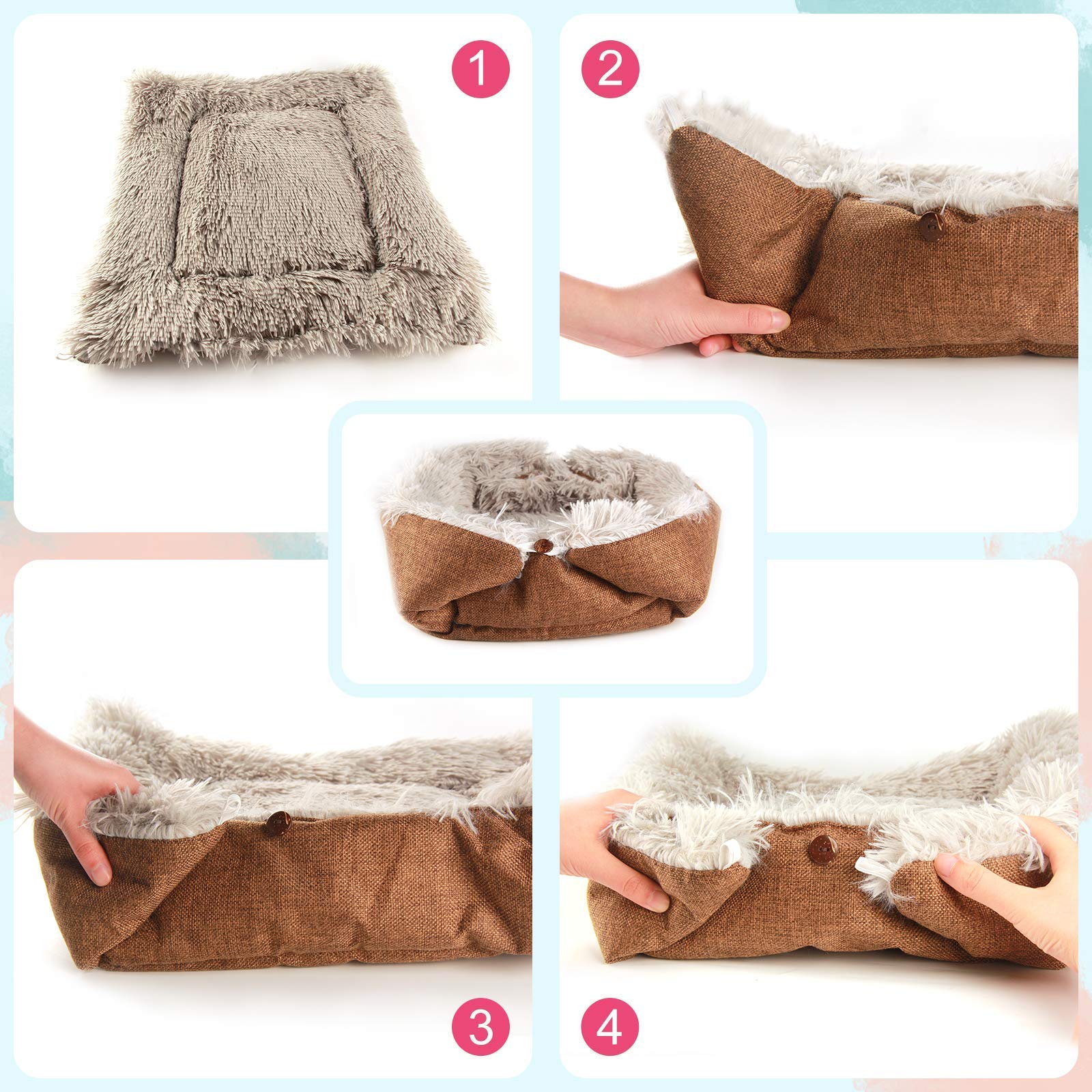 1

2

3

4