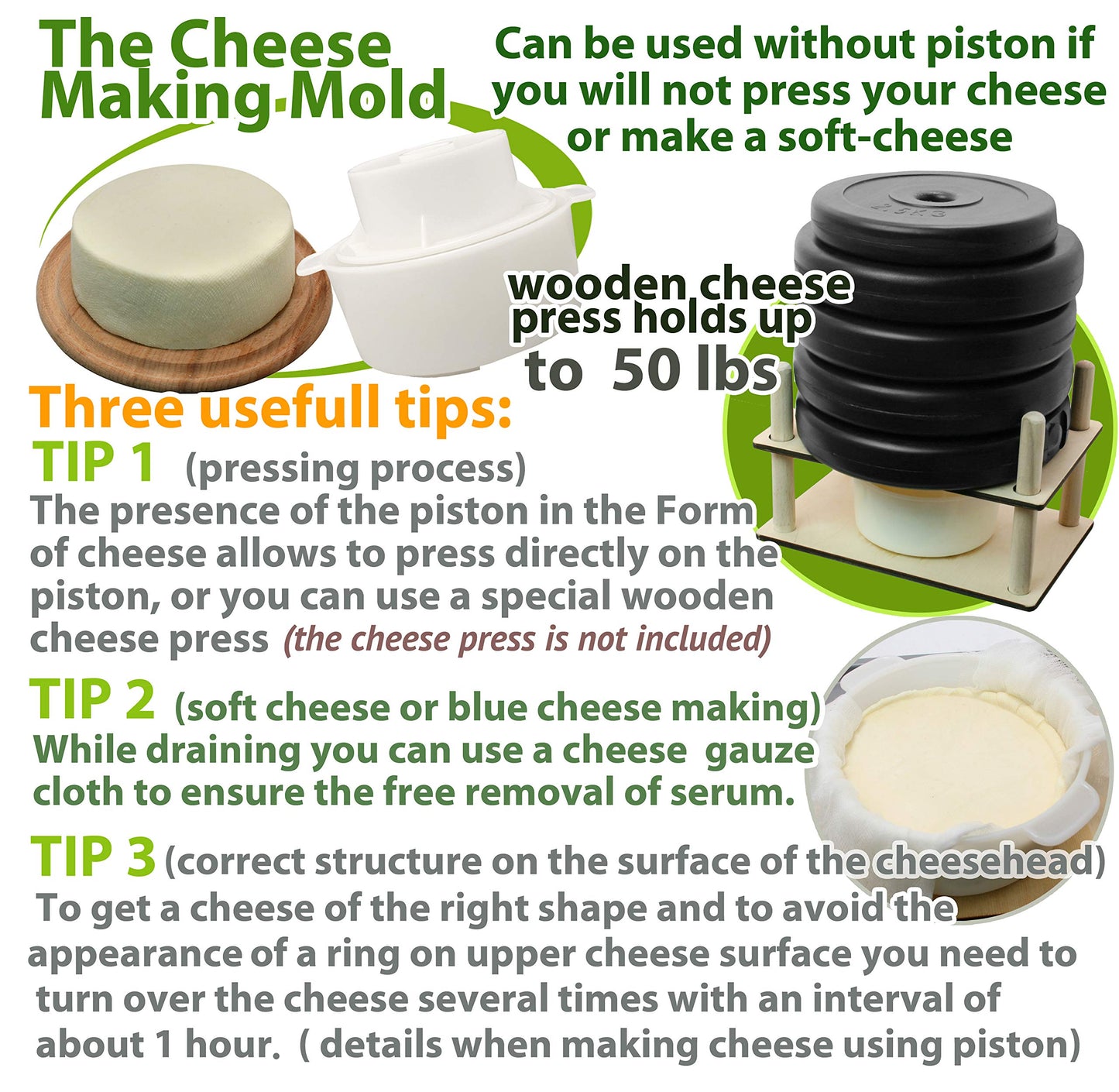 The Cheese Making Mold

Can be used without piston if you will not press your cheese or make a soft-cheese

2.5KG

wooden cheese press holds up to 50 lbs

Three usefull tips:

TIP 1 (pressing process)
The presence of the piston in the Form of cheese allows to press directly on the piston, or you can use a special wooden cheese press (the cheese press is not included)

TIP 2 (soft cheese or blue cheese making)
While draining you can use a cheese gauze cloth to ensure the free removal of serum.

TIP 3 (correct structure on the surface of the cheesehead)
To get a cheese of the right shape and to avoid the appearance of a ring on upper cheese surface you need to turn over the cheese several times with an interval of about 1 hour. ( details when making cheese using piston)