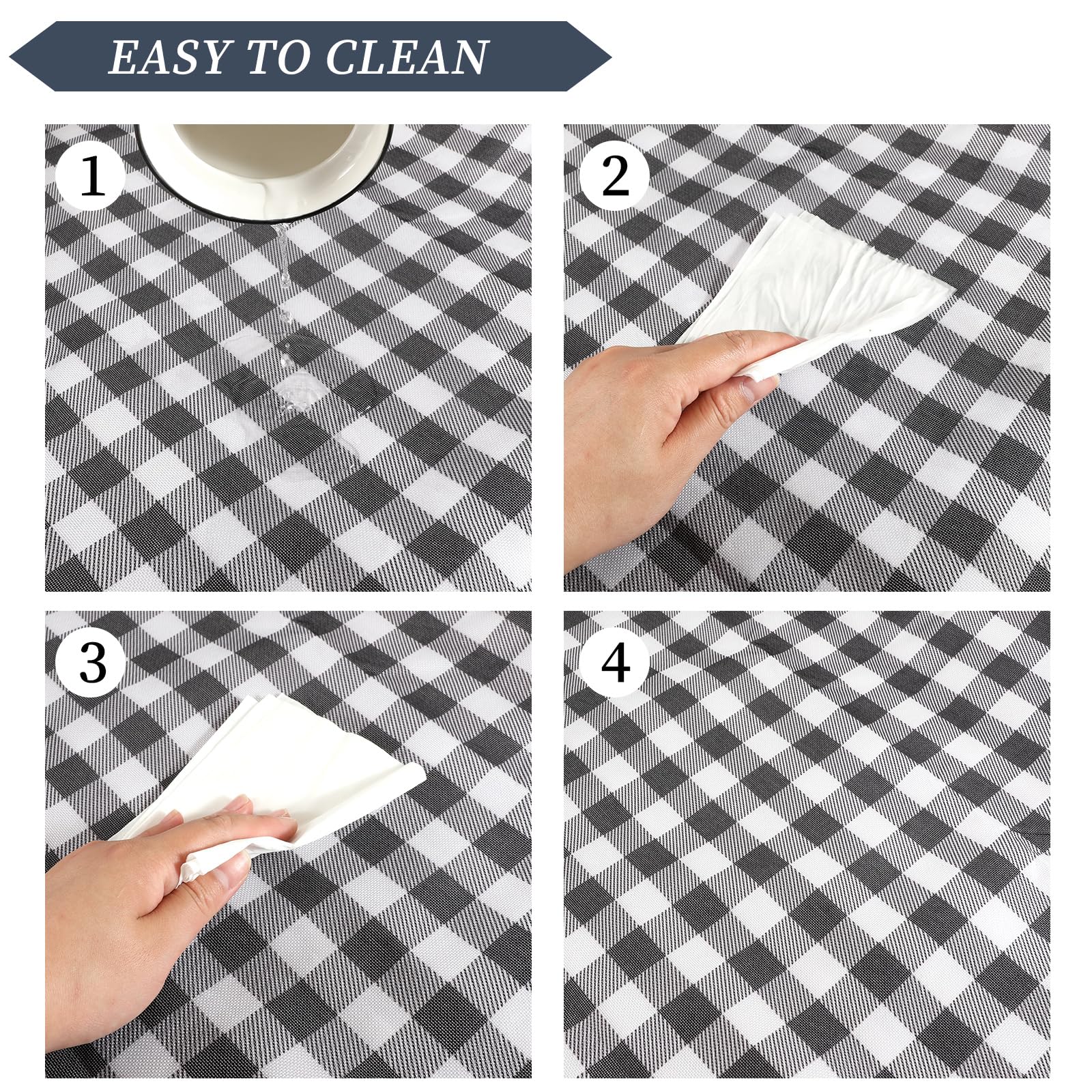 EASY TO CLEAN

1

2

3

4