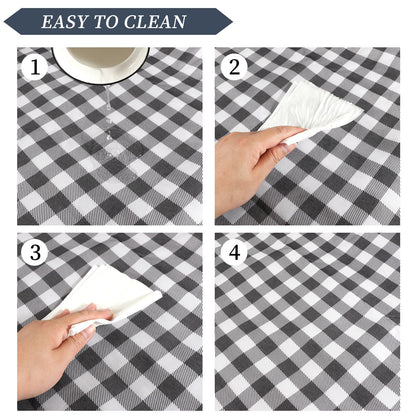 EASY TO CLEAN

1

2

3

4