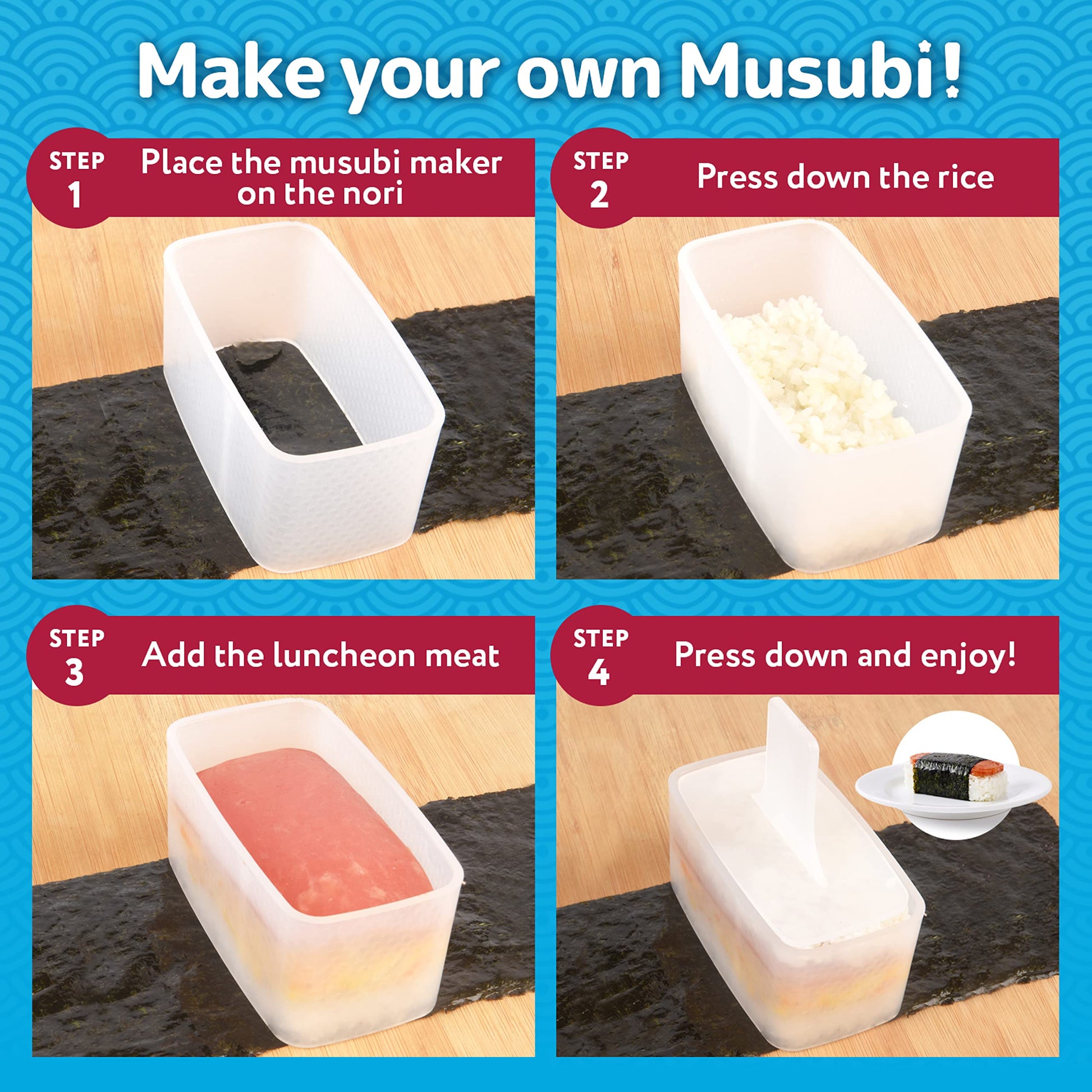 Make your own Musubi!

STEP 1
Place the musubi maker on the nori

STEP 2
Press down the rice

STEP 3
Add the luncheon meat

STEP 4
Press down and enjoy!