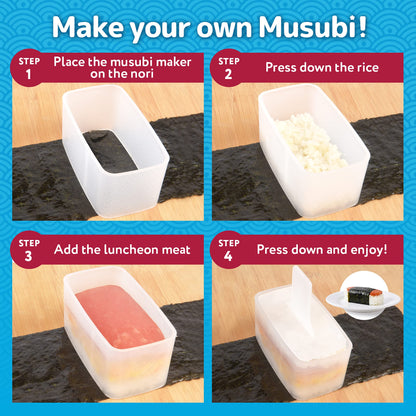 Make your own Musubi!

STEP 1 Place the musubi maker on the nori

STEP 2 Press down the rice

STEP 3 Add the luncheon meat

STEP 4 Press down and enjoy!