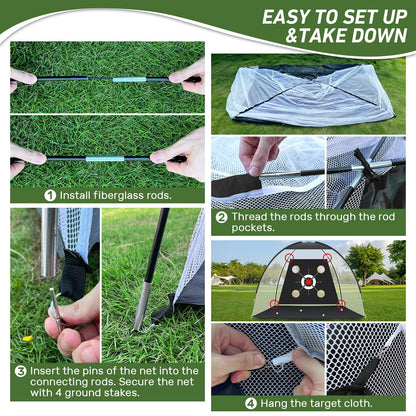 EASY TO SET UP &TAKE DOWN

1 Install fiberglass rods.

2 Thread the rods through the rod pockets.

3 Insert the pins of the net into the connecting rods. Secure the net with 4 ground stakes.

4 Hang the target cloth.