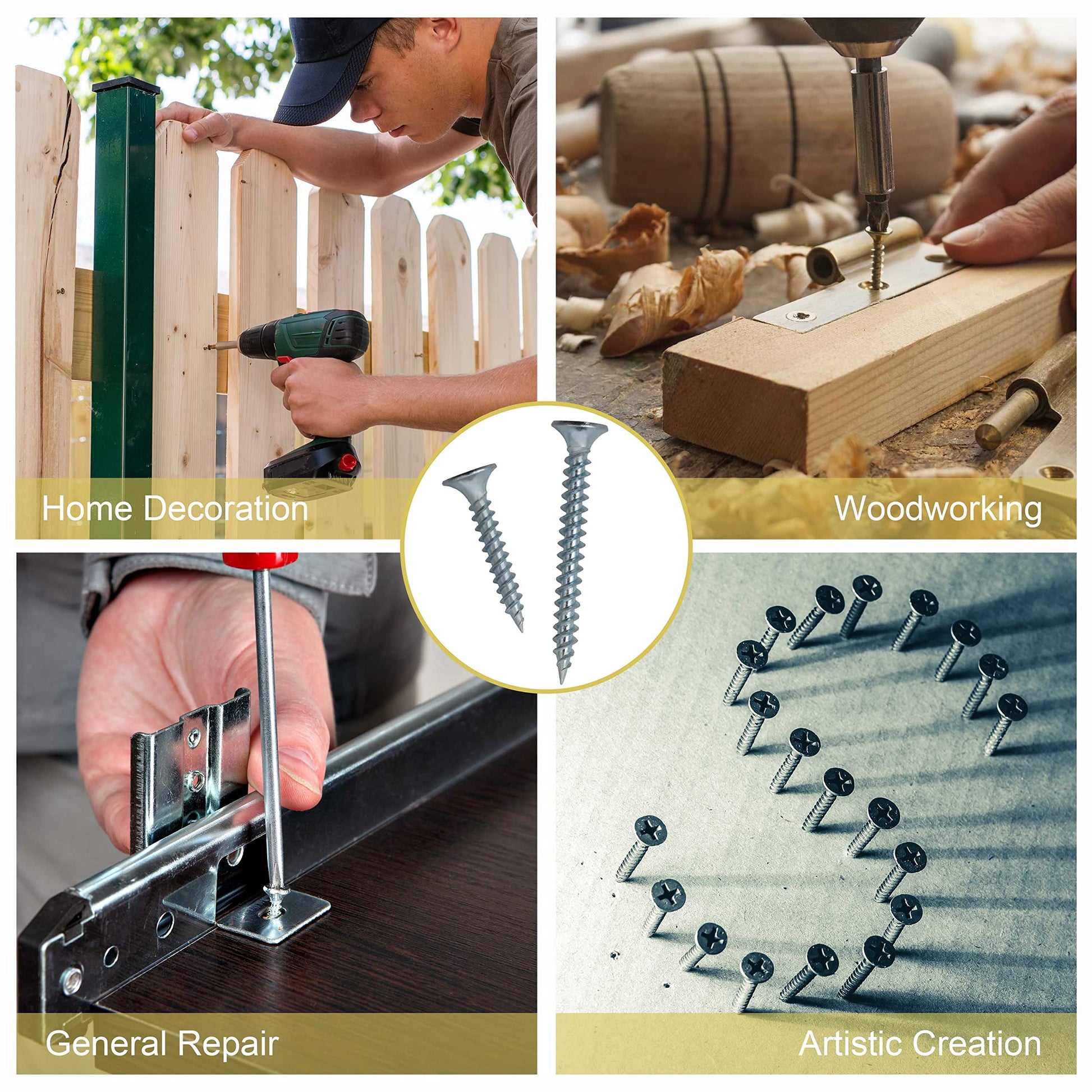 Home Decoration

Woodworking

General Repair

Artistic Creation