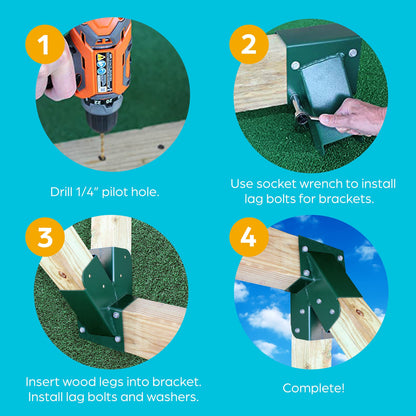 1

Drill 1/4" pilot hole.

2

Use socket wrench to install lag bolts for brackets.

3

Insert wood legs into bracket. Install lag bolts and washers.

4

Complete!