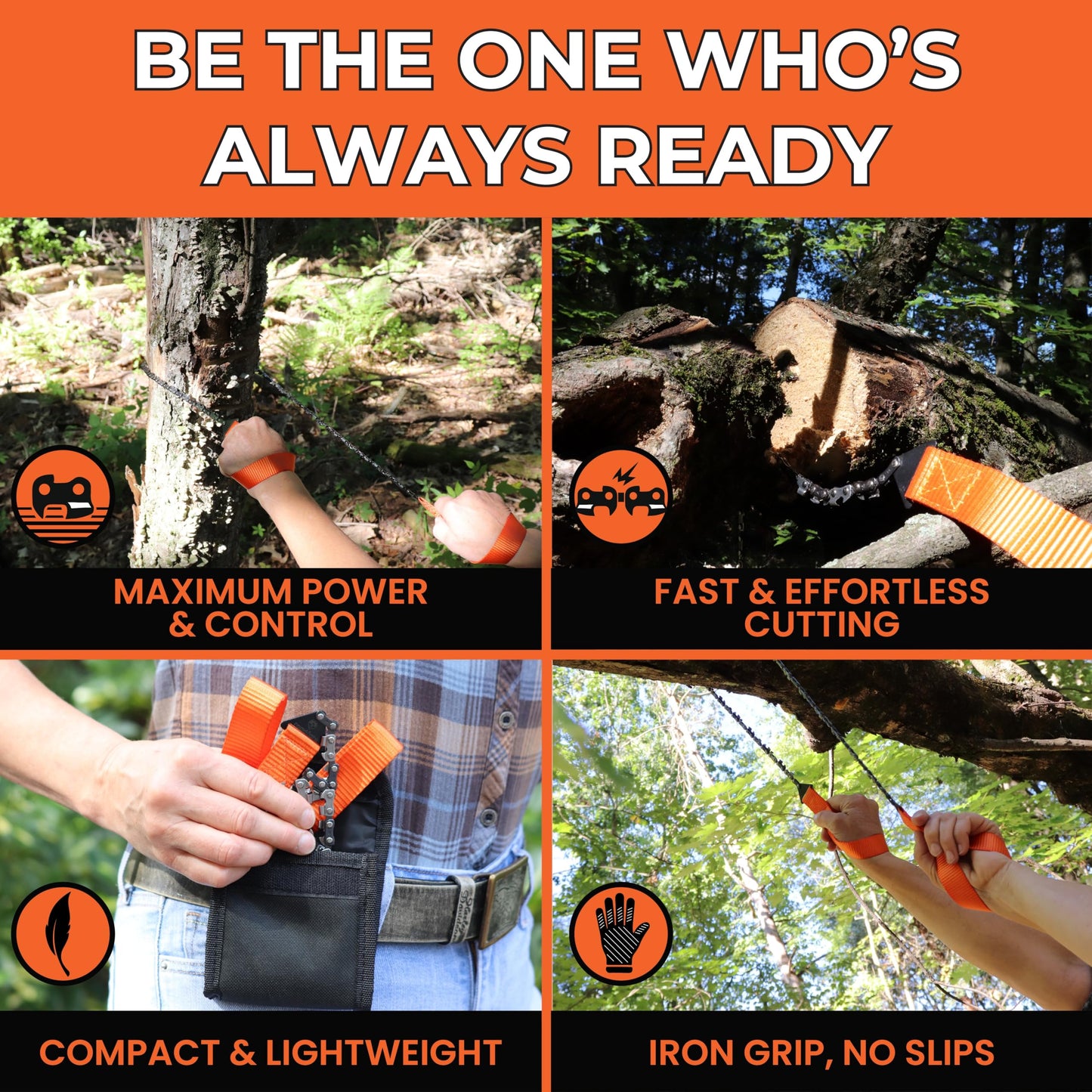 BE THE ONE WHO'S ALWAYS READY

MAXIMUM POWER & CONTROL

FAST & EFFORTLESS CUTTING

COMPACT & LIGHTWEIGHT

IRON GRIP, NO SLIPS