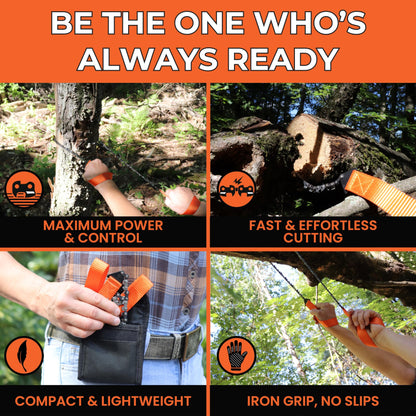 BE THE ONE WHO'S ALWAYS READY

MAXIMUM POWER & CONTROL

FAST & EFFORTLESS CUTTING

COMPACT & LIGHTWEIGHT

IRON GRIP, NO SLIPS