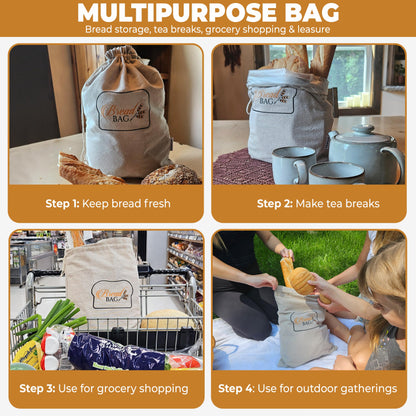 MULTIPURPOSE BAG
Bread storage, tea breaks, grocery shopping & leasure

Bread BAG

Step 1: Keep bread fresh

Bread BAG

Step 2: Make tea breaks

Bread BAG

Step 3: Use for grocery shopping

Bread BAG

Step 4: Use for outdoor gatherings