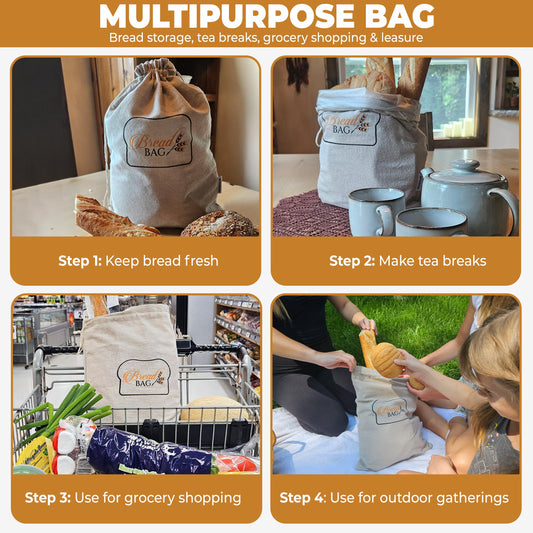 MULTIPURPOSE BAG
Bread storage, tea breaks, grocery shopping & leasure

Bread BAG

Step 1: Keep bread fresh

Bread BAG

Step 2: Make tea breaks

Bread BAG

Step 3: Use for grocery shopping

Bread BAG

Step 4: Use for outdoor gatherings