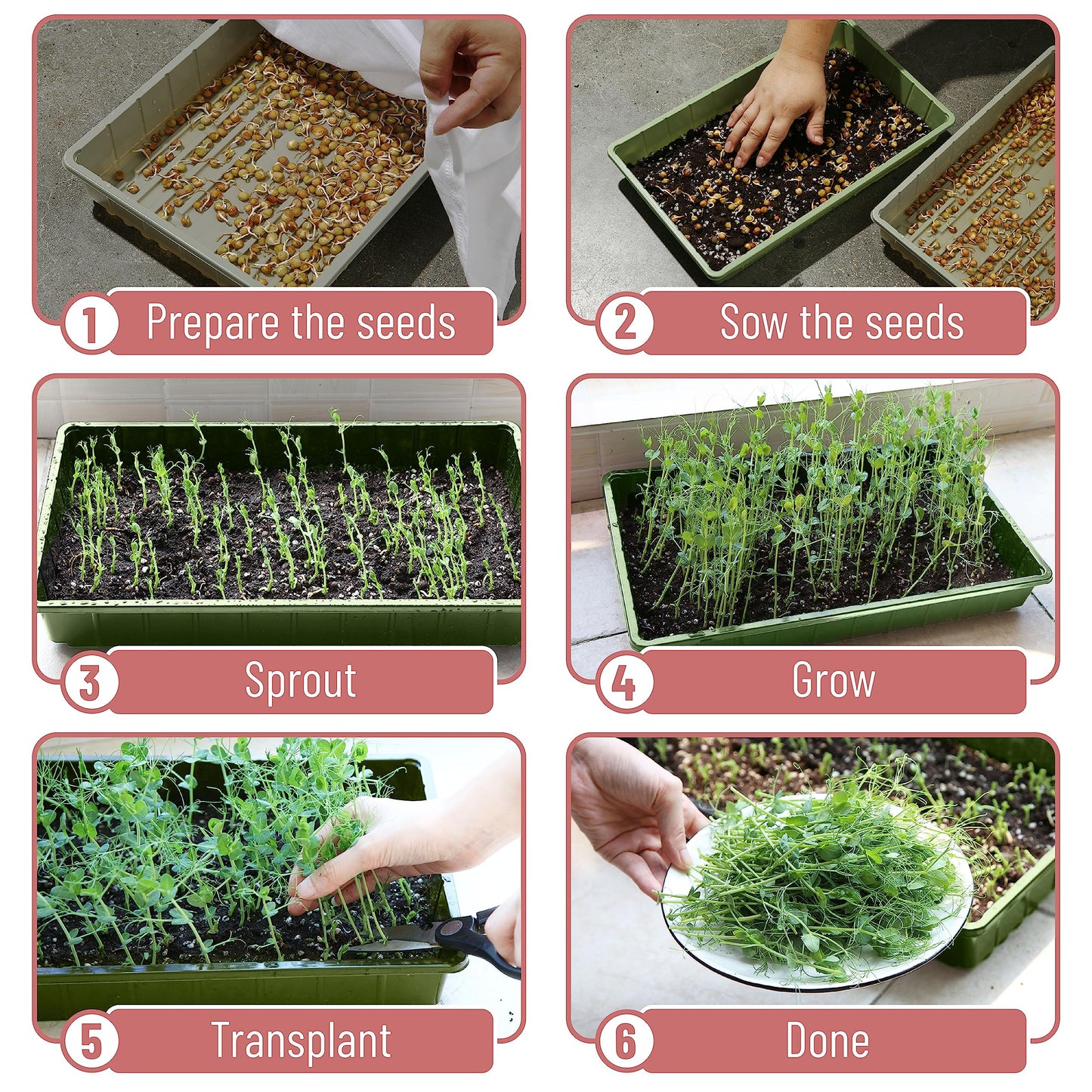 1 Prepare the seeds

2 Sow the seeds

3 Sprout

4 Grow

5 Transplant

6 Done