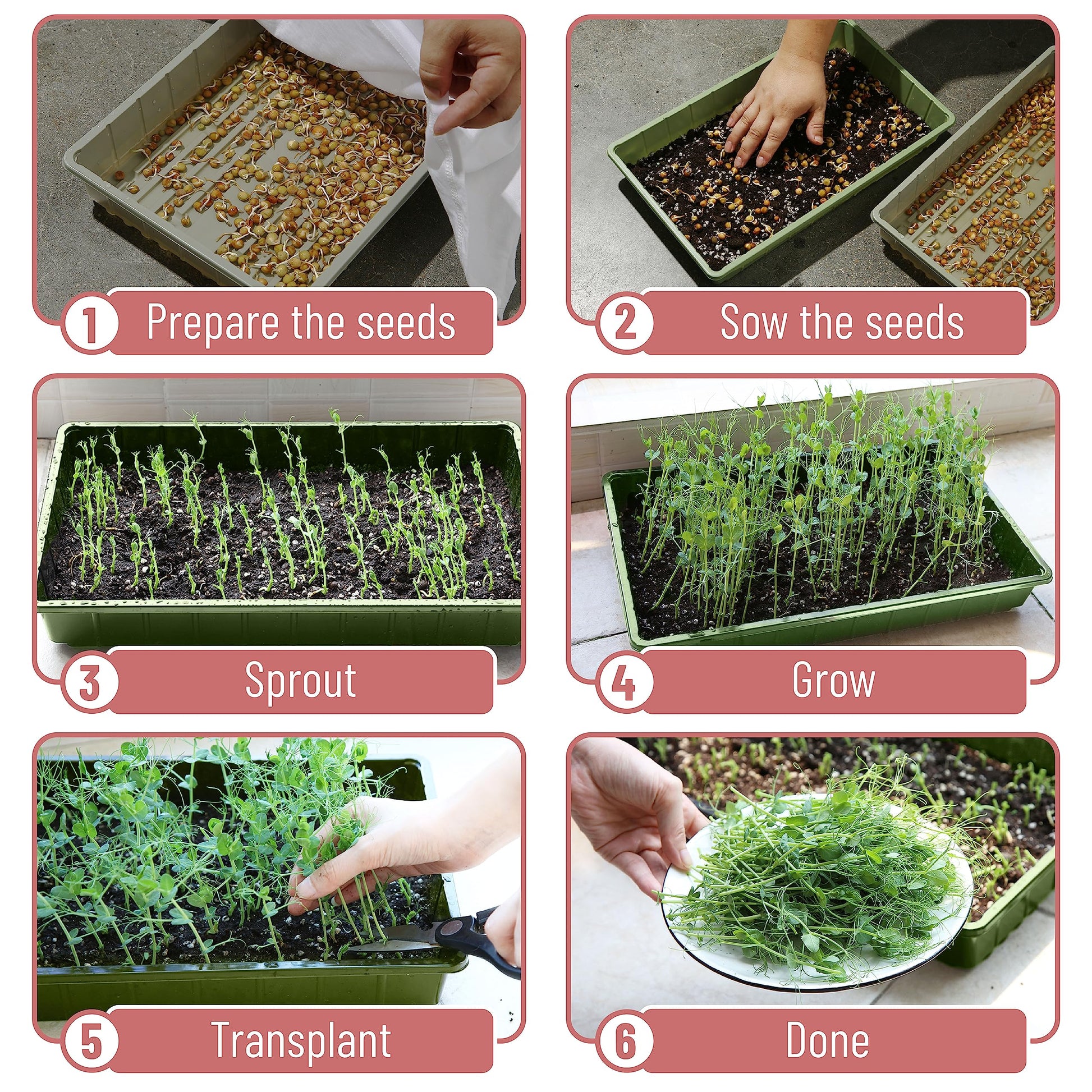 1 Prepare the seeds

2 Sow the seeds

3 Sprout

4 Grow

5 Transplant

6 Done