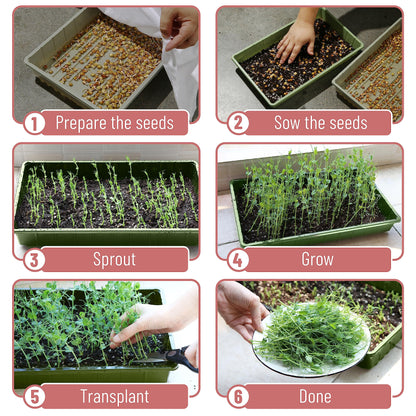 1 Prepare the seeds

2 Sow the seeds

3 Sprout

4 Grow

5 Transplant

6 Done